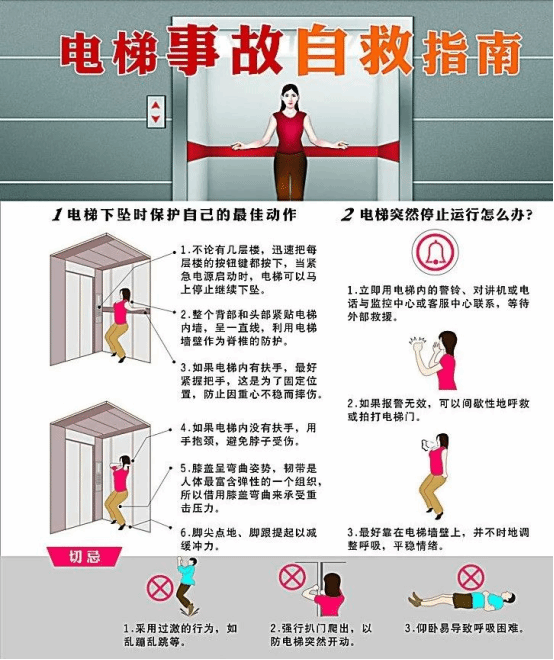 电梯事故自救指南

1 电梯下坠时保护自己的最佳动作

1.不论有几层楼，迅速把每层楼的按钮键都按下，当紧急电源启动时，电梯可以马上停止继续下坠。

2.整个背部和头部紧贴电梯内墙，呈一直线，利用电梯墙壁作为脊椎的防护。

3.如果电梯内有扶手，最好紧握把手，这是为了固定位置，防止因重心不稳而摔伤。

4.如果电梯内没有扶手，用手抱颈，避免脖子受伤。

5.膝盖呈弯曲姿势，韧带是人体最富含弹性的一个组织，所以借用膝盖弯曲来承受重击压力。

6.脚尖点地、脚跟提起以减缓冲力。

2 电梯突然停止运行怎么办？

1.立即用电梯内的警铃、对讲机或电话与监控中心或客服中心联系，等待外部救援。

2.如果报警无效，可以间歇性地呼救或拍打电梯门。

3.最好靠在电梯墙壁上，并不时地调整呼吸，平稳情绪。

切忌

1.采用过激的行为，如乱蹦乱跳等。

2.强行扒门爬出，以防电梯突然开动。

3.仰卧易导致呼吸困难。